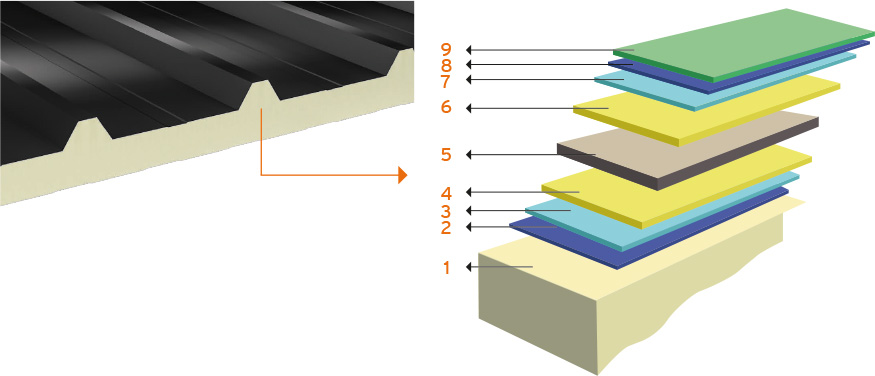 9
8
7
6
5
4
3
2
1